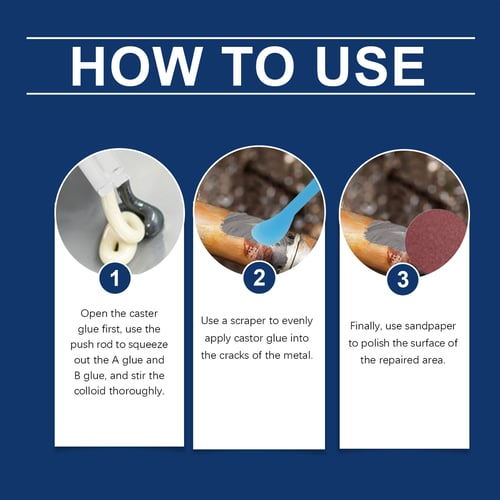 HOW TO USE

1

Open the caster glue first, use the push rod to squeeze out the A glue and B glue, and stir the colloid thoroughly.

2

Use a scraper to evenly apply castor glue into the cracks of the metal.

3

Finally, use sandpaper to polish the surface of the repaired area.